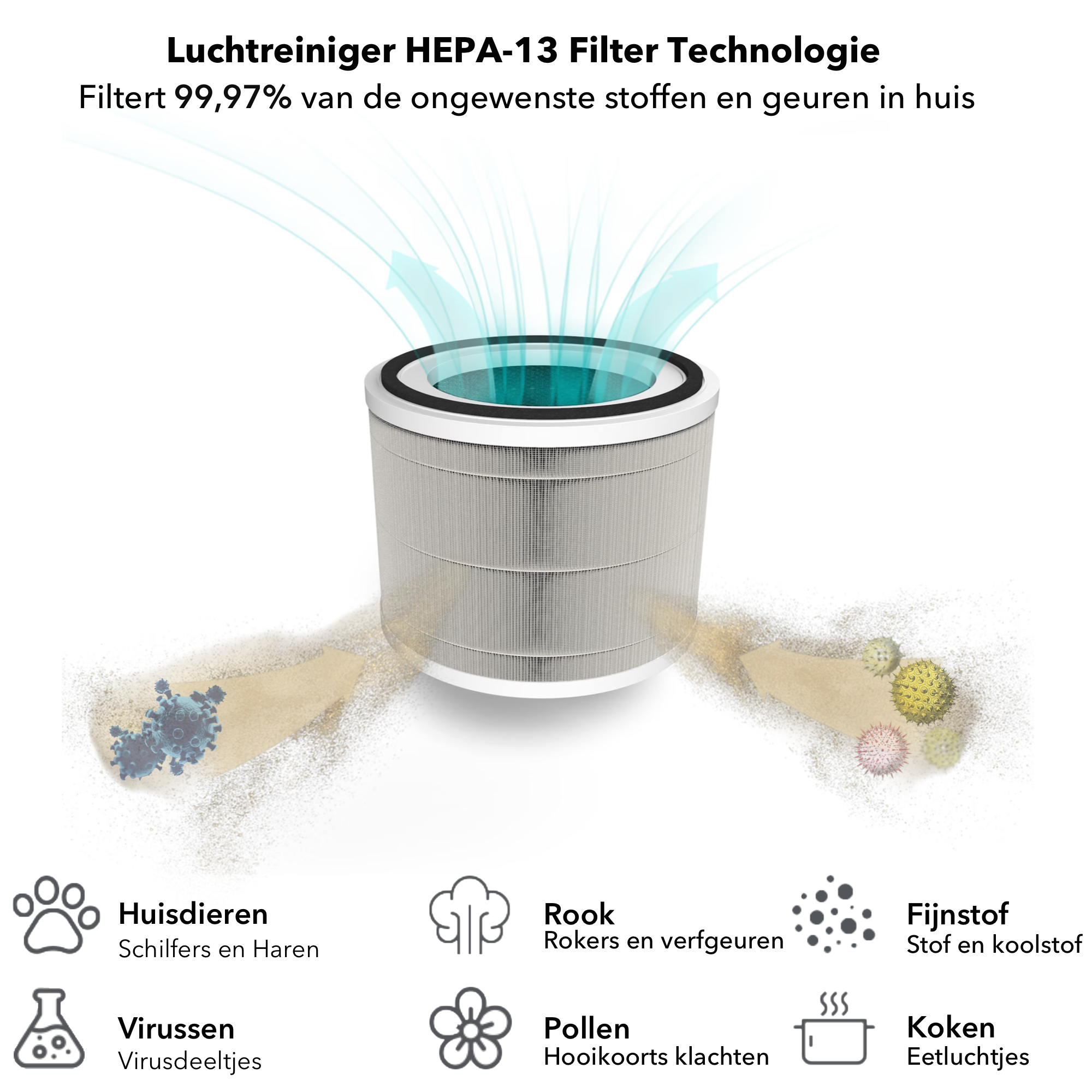 Luchtreiniger HEPA-13 Filter Technologie
Filtert 99,97% van de ongewenste stoffen en geuren in huis

Huisdieren
Schilfers en Haren

Rook
Rokers en verfgeuren

Fijnstof
Stof en koolstof

Virussen
Virusdeeltjes

Pollen
Hooikoorts klachten

Koken
Eetluchtjes