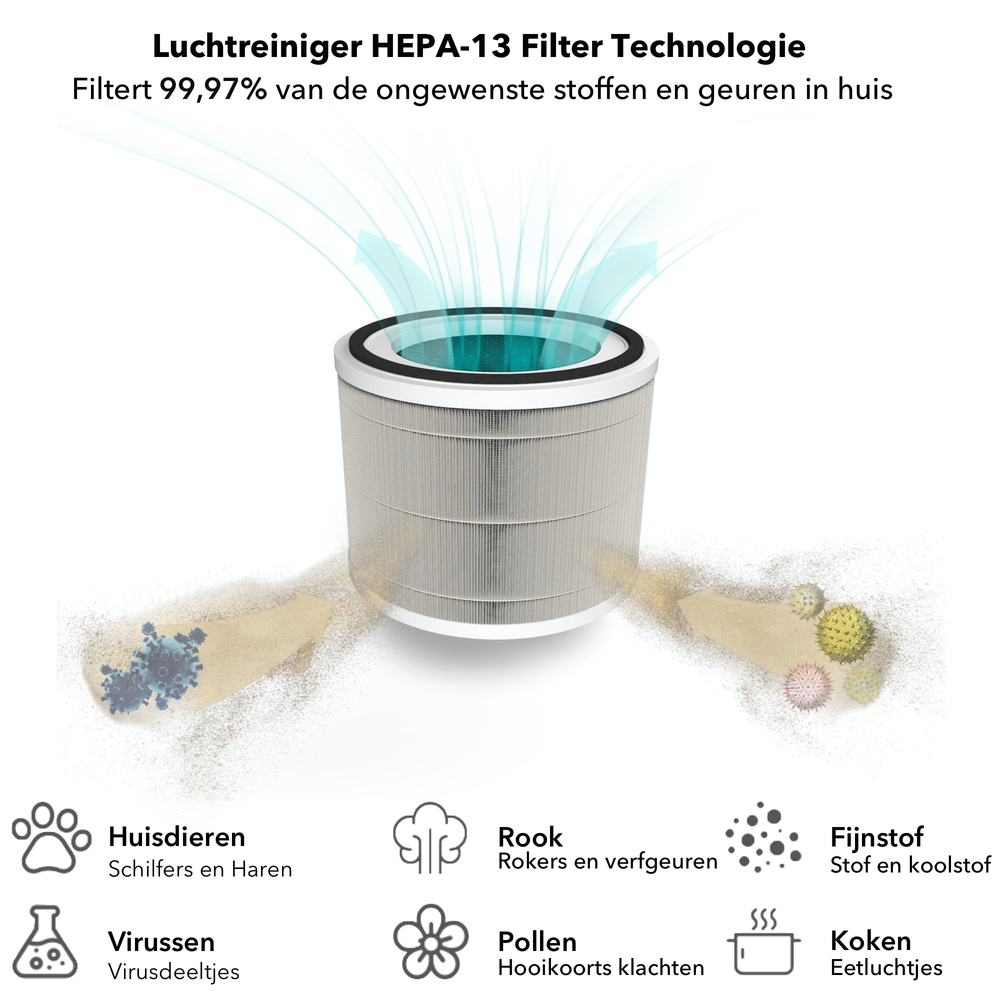 Luchtreiniger HEPA-13 Filter Technologie
Filtert 99,97% van de ongewenste stoffen en geuren in huis

Huisdieren
Schilfers en Haren

Rook
Rokers en verfgeuren

Fijnstof
Stof en koolstof

Virussen
Virusdeeltjes

Pollen
Hooikoorts klachten

Koken
Eetluchtjes